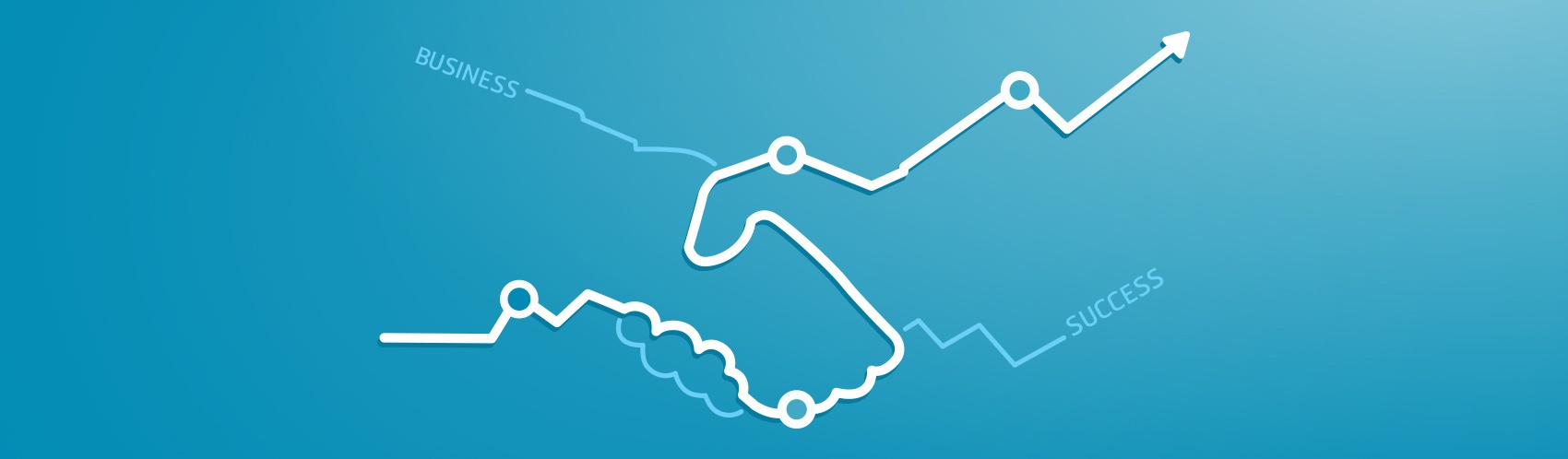 BUSINESS

SUCCESS